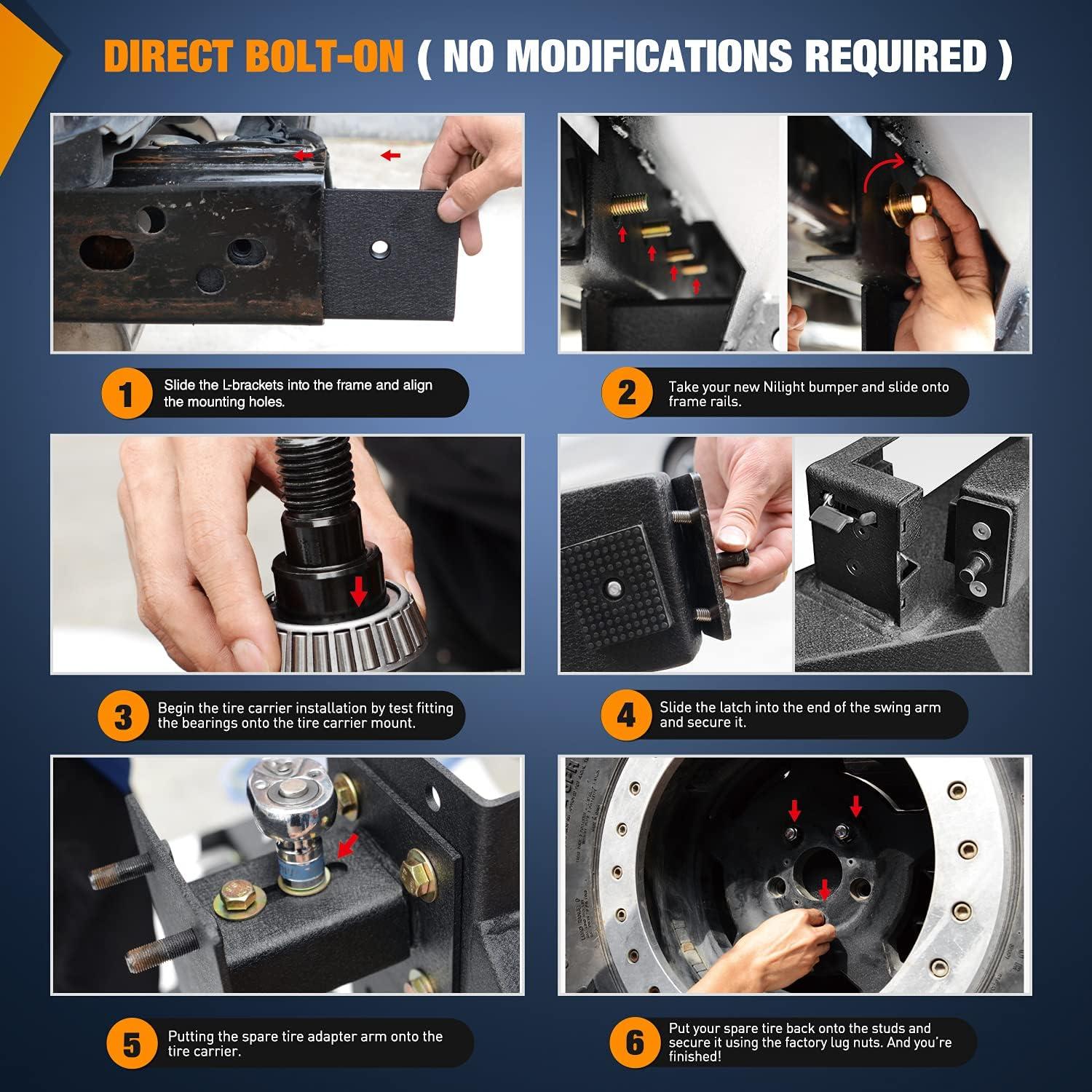 DIRECT BOLT-ON ( NO MODIFICATIONS REQUIRED )

1 Slide the L-brackets into the frame and align the mounting holes.

2 Take your new Nilight bumper and slide onto frame rails.

3 Begin the tire carrier installation by test fitting the bearings onto the tire carrier mount.

4 Slide the latch into the end of the swing arm and secure it.

5 Putting the spare tire adapter arm onto the tire carrier.

6 Put your spare tire back onto the studs and secure it using the factory lug nuts. And you're finished!