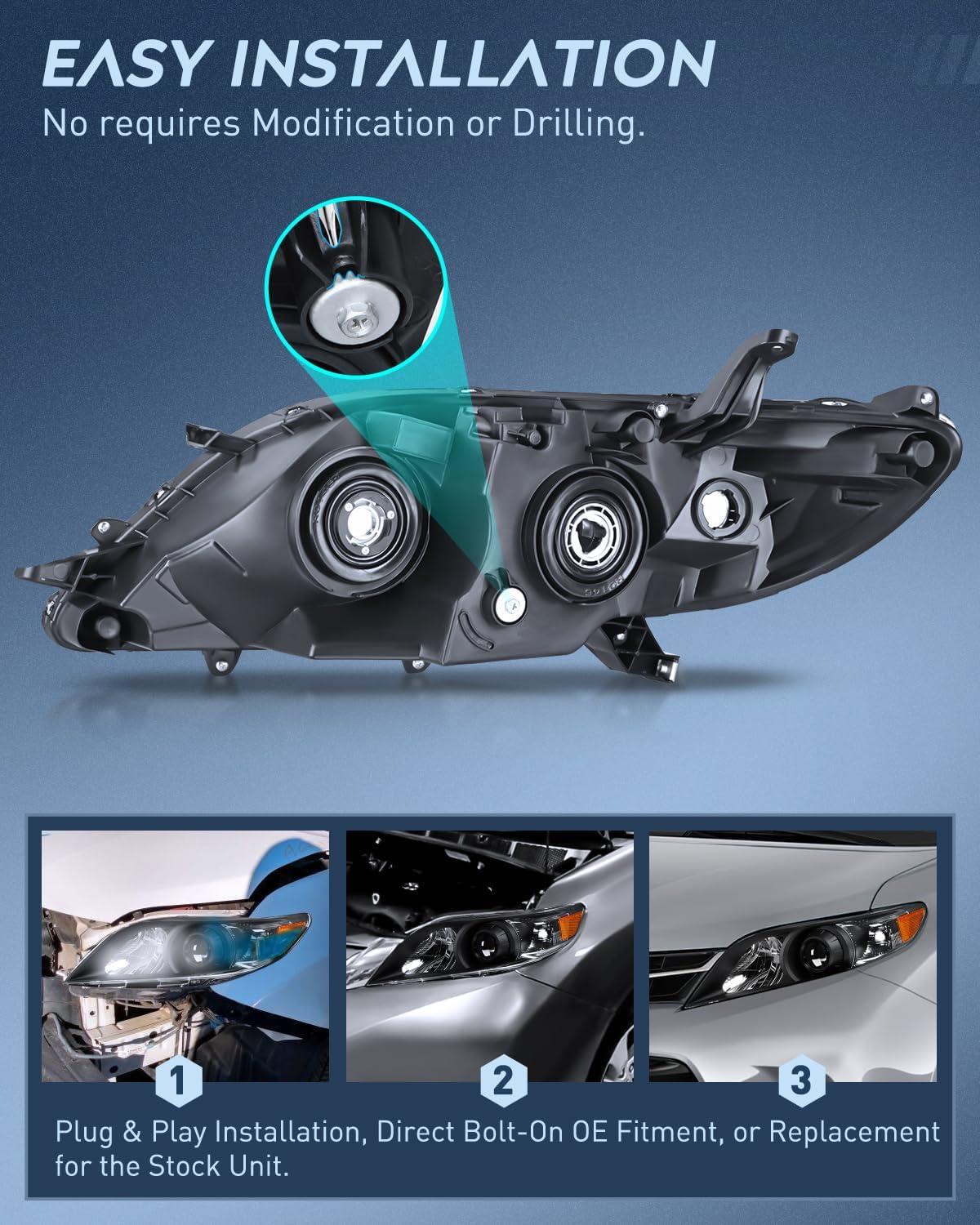 EASY INSTALLATION
No requires Modification or Drilling.

1

2

3

Plug & Play Installation, Direct Bolt-On OE Fitment, or Replacement for the Stock Unit.