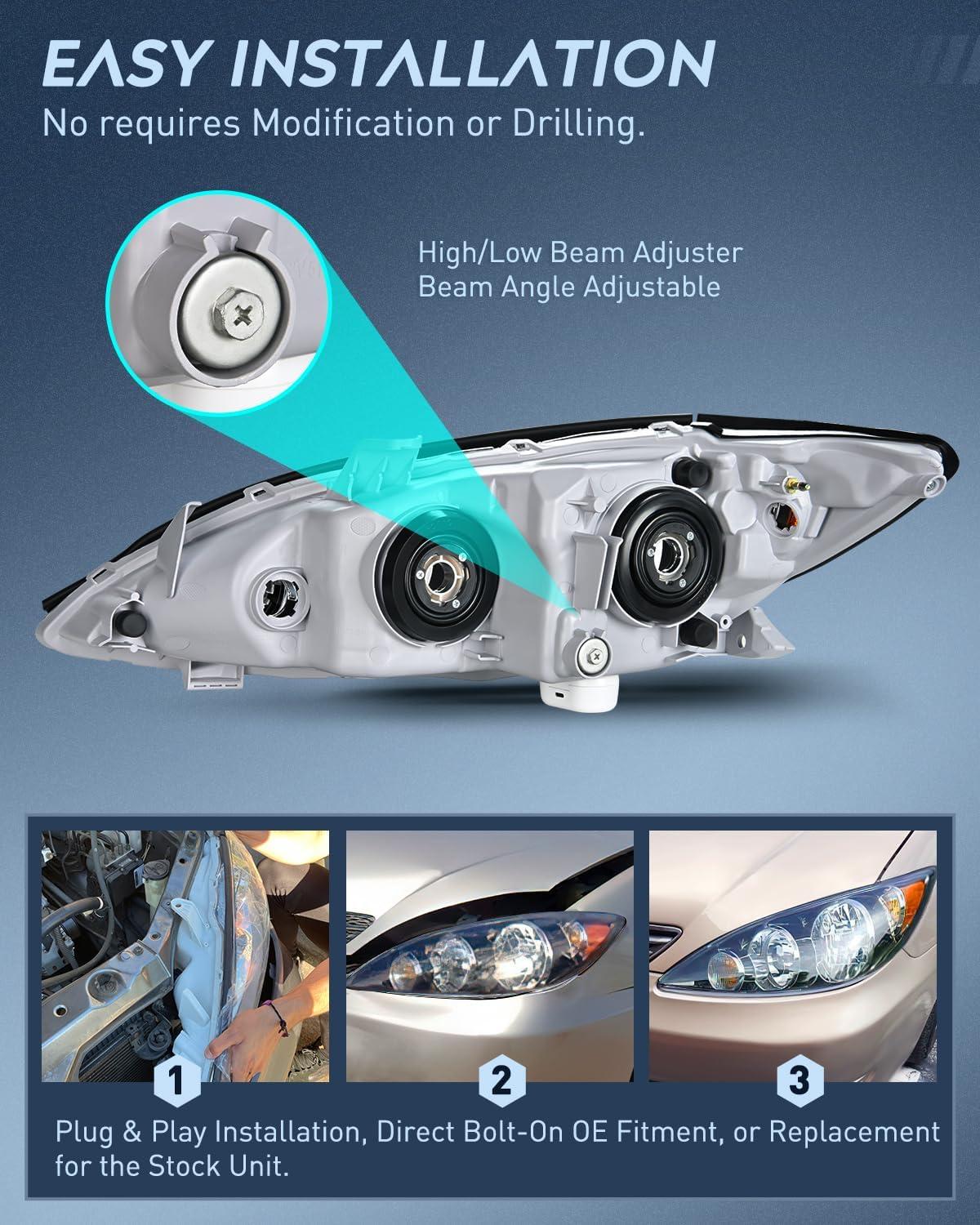 EASY INSTALLATION
No requires Modification or Drilling.

High/Low Beam Adjuster
Beam Angle Adjustable

1

2

3

Plug & Play Installation, Direct Bolt-On OE Fitment, or Replacement for the Stock Unit.