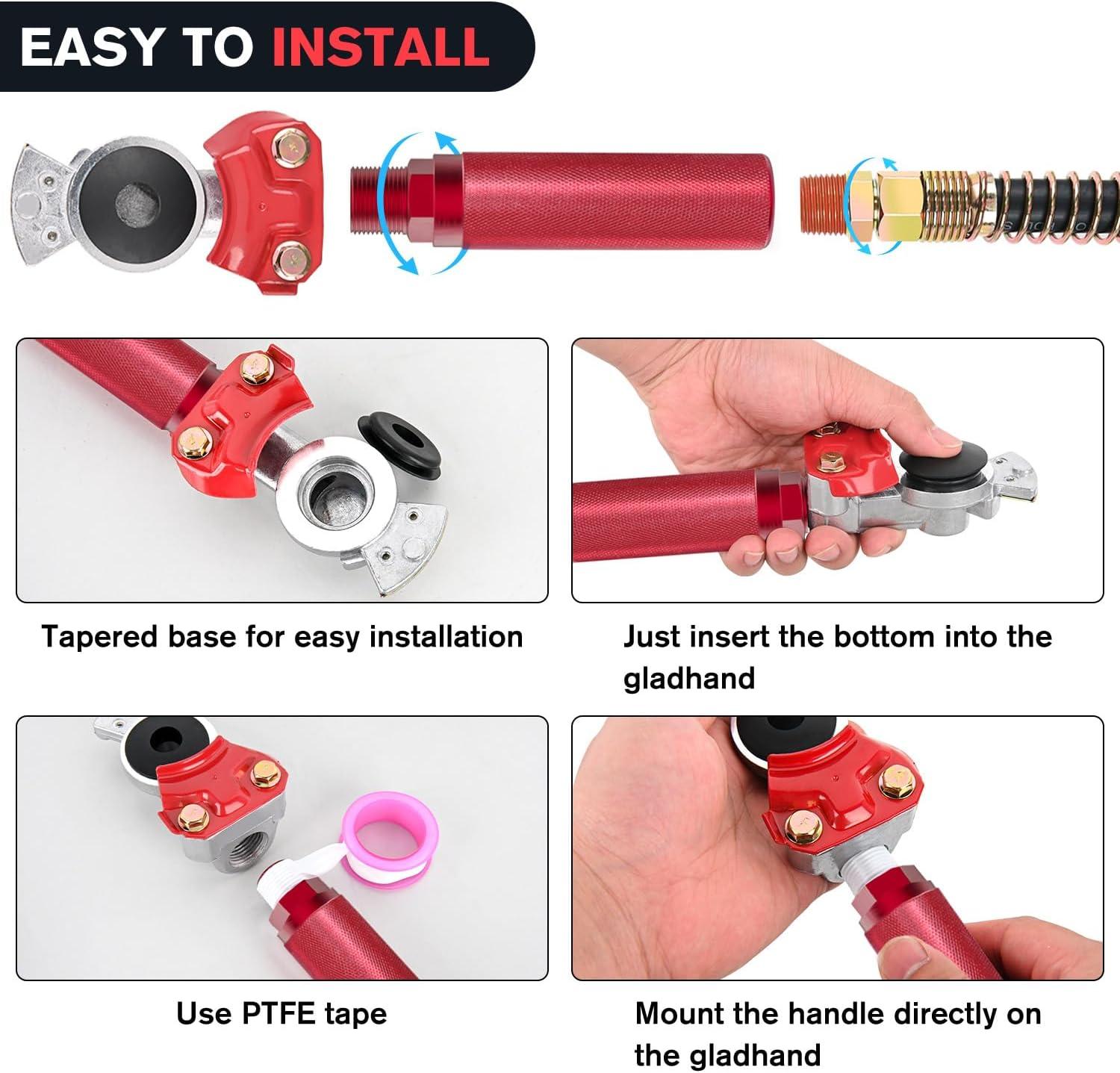 EASY TO INSTALL

Tapered base for easy installation

Just insert the bottom into the gladhand

Use PTFE tape

Mount the handle directly on the gladhand