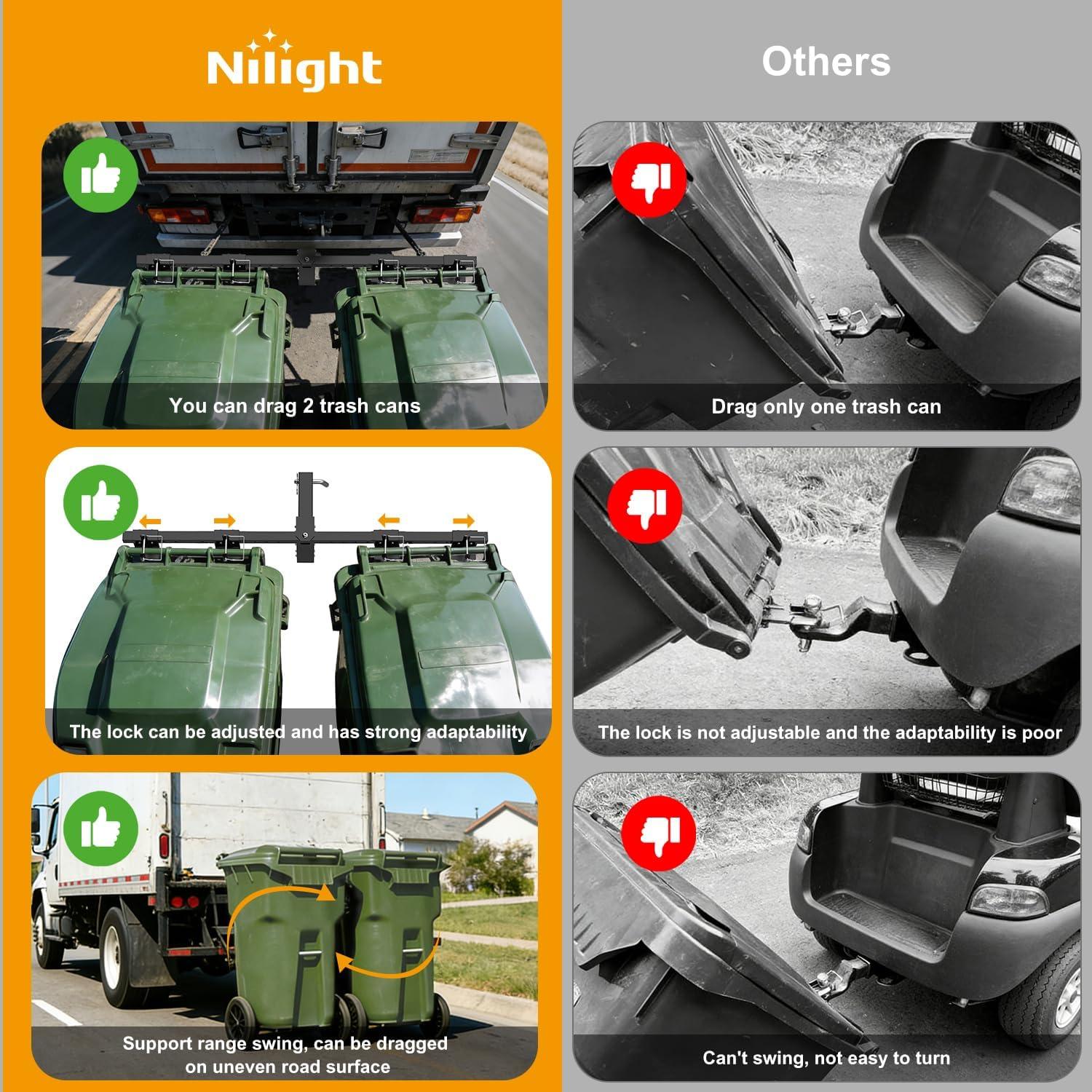 Nilight

You can drag 2 trash cans

The lock can be adjusted and has strong adaptability

Support range swing, can be dragged on uneven road surface

Others

Drag only one trash can

The lock is not adjustable and the adaptability is poor

Can't swing, not easy to turn