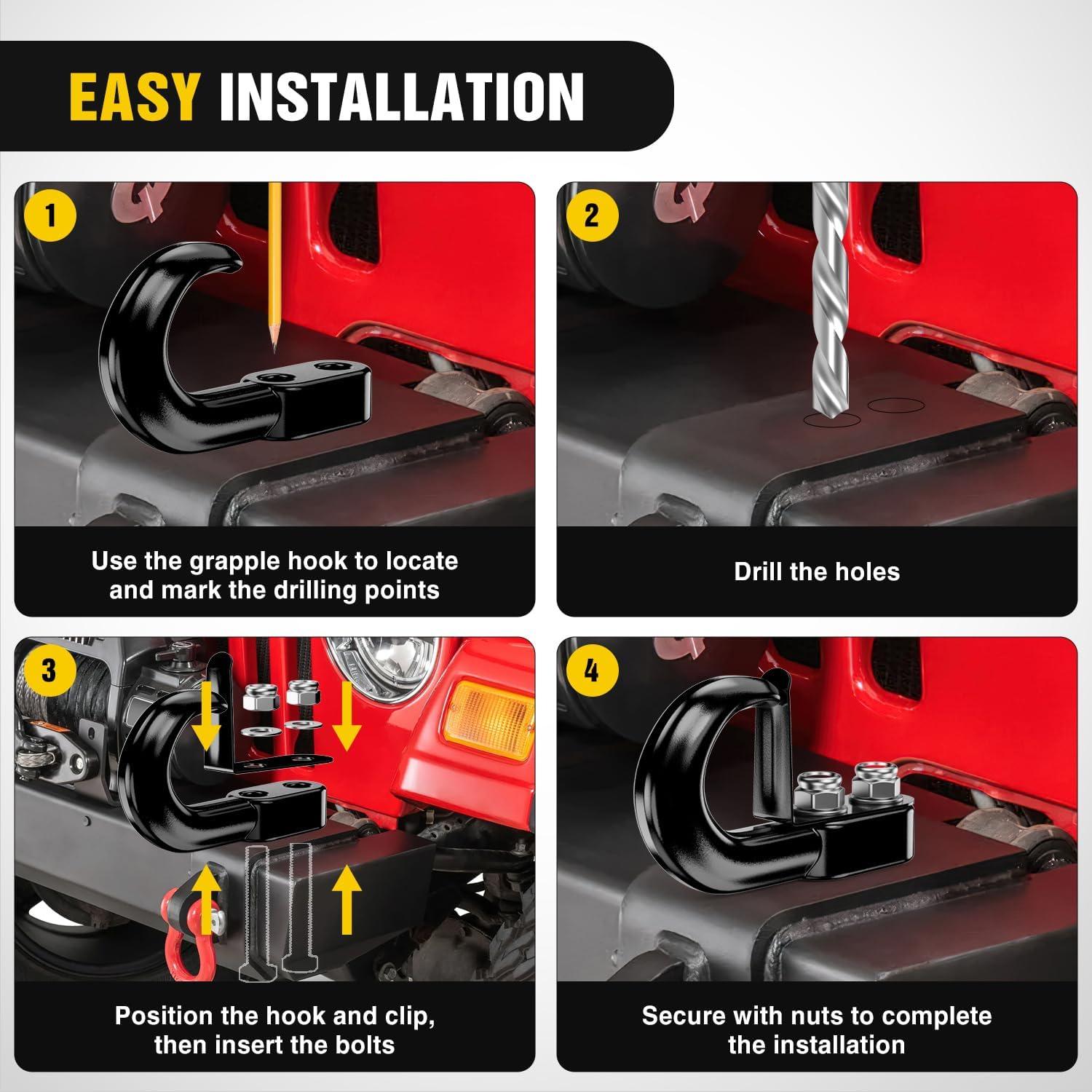 EASY INSTALLATION

1

Use the grapple hook to locate and mark the drilling points

2

Drill the holes

3

Position the hook and clip, then insert the bolts

4

Secure with nuts to complete the installation