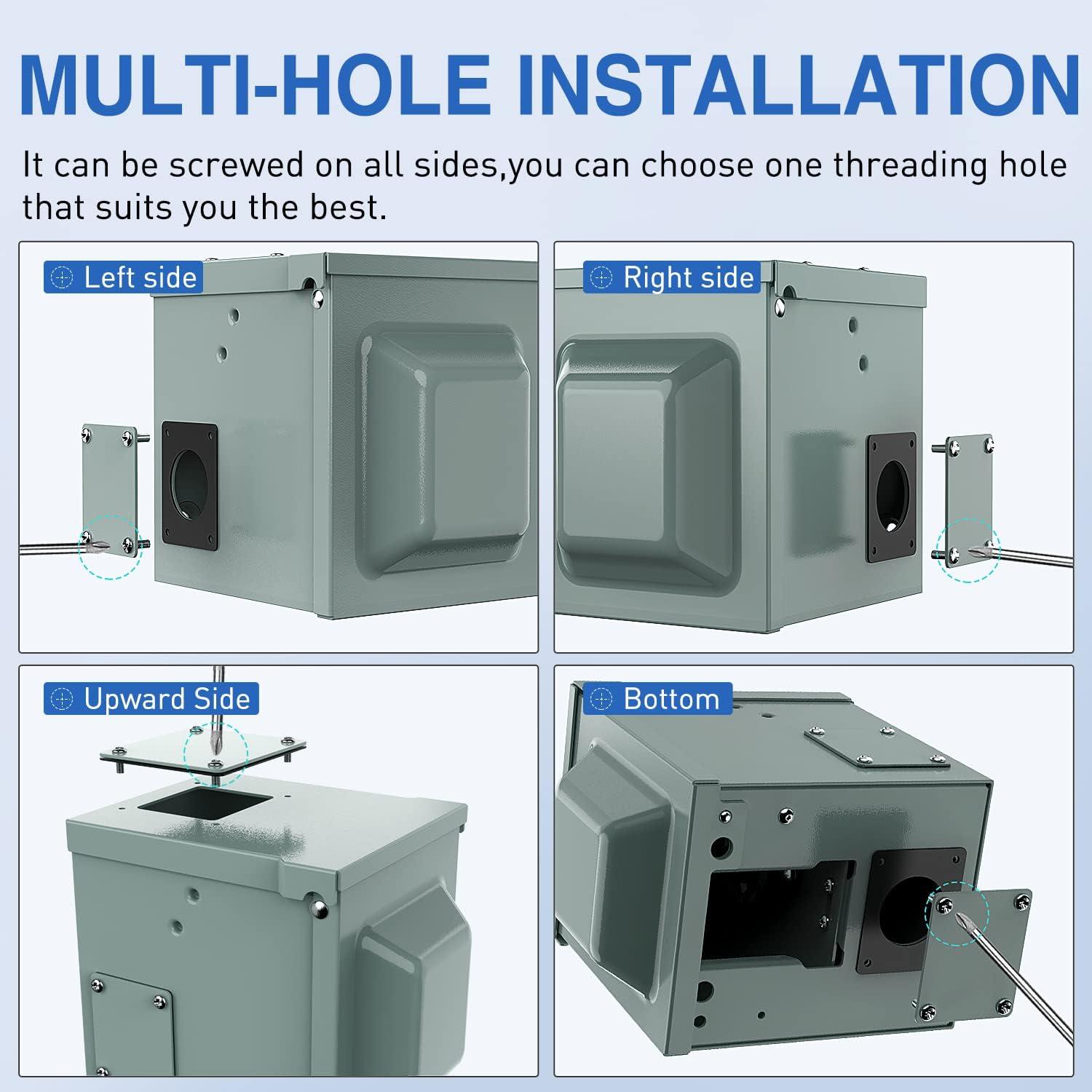 MULTI-HOLE INSTALLATION

It can be screwed on all sides,you can choose one threading hole that suits you the best.

Left side

Right side

Upward Side

Bottom