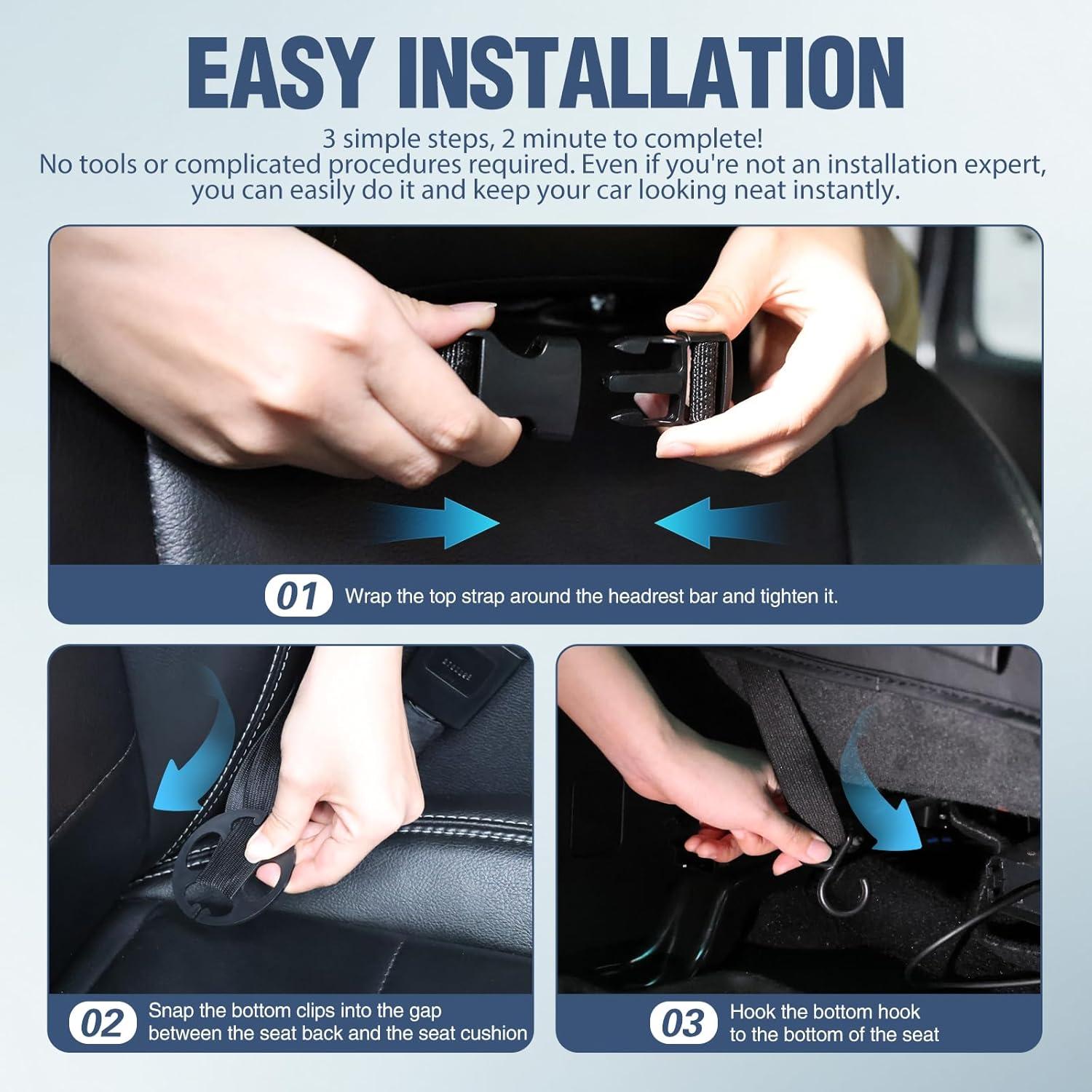 EASY INSTALLATION

3 simple steps, 2 minute to complete!
No tools or complicated procedures required. Even if you're not an installation expert, you can easily do it and keep your car looking neat instantly.

01 Wrap the top strap around the headrest bar and tighten it.

02 Snap the bottom clips into the gap between the seat back and the seat cushion

03 Hook the bottom hook to the bottom of the seat