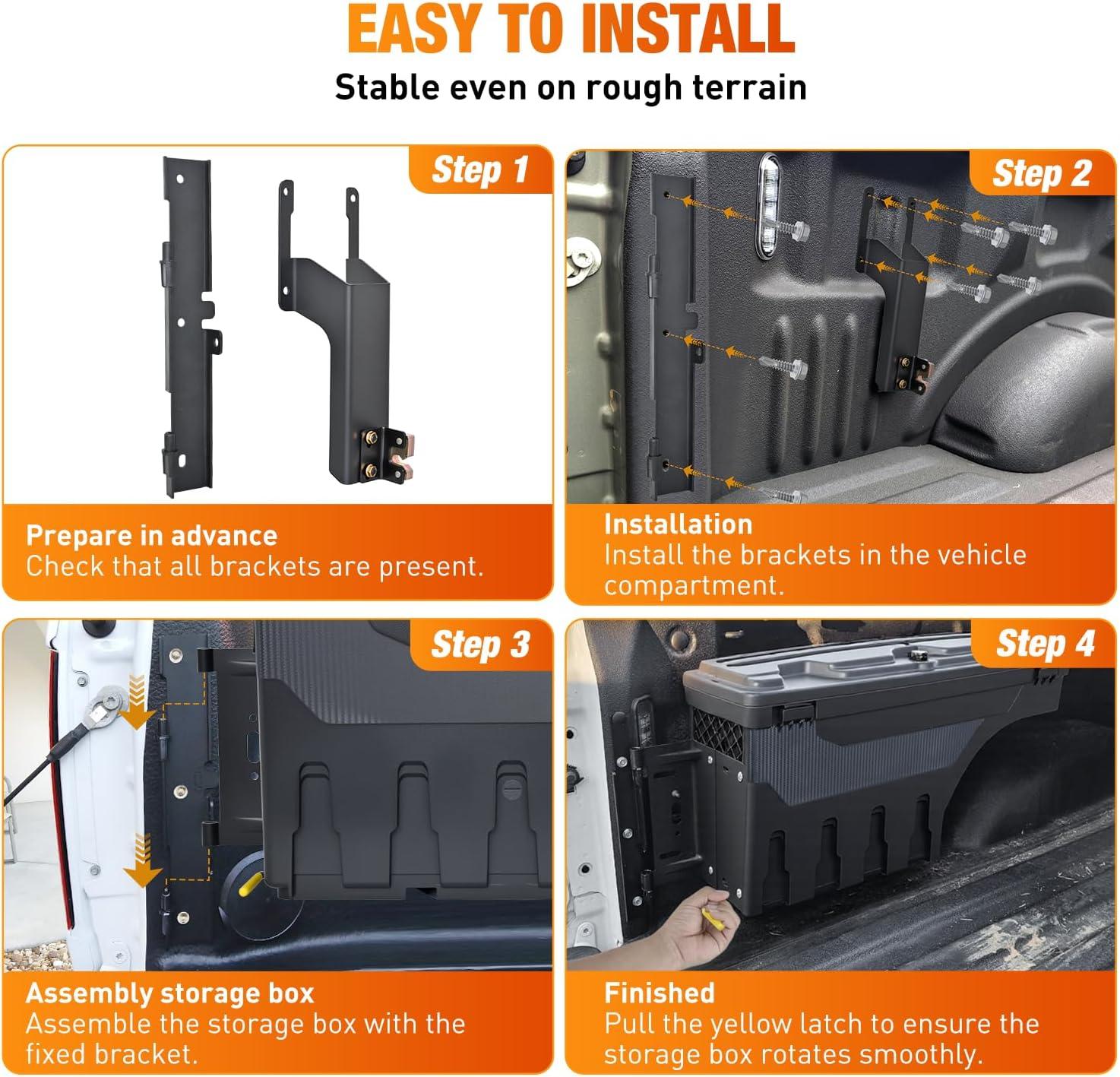 EASY TO INSTALL

Stable even on rough terrain

Step 1

Prepare in advance
Check that all brackets are present.

Step 2

Installation
Install the brackets in the vehicle compartment.

Step 3

Assembly storage box
Assemble the storage box with the fixed bracket.

Step 4

Finished
Pull the yellow latch to ensure the storage box rotates smoothly.