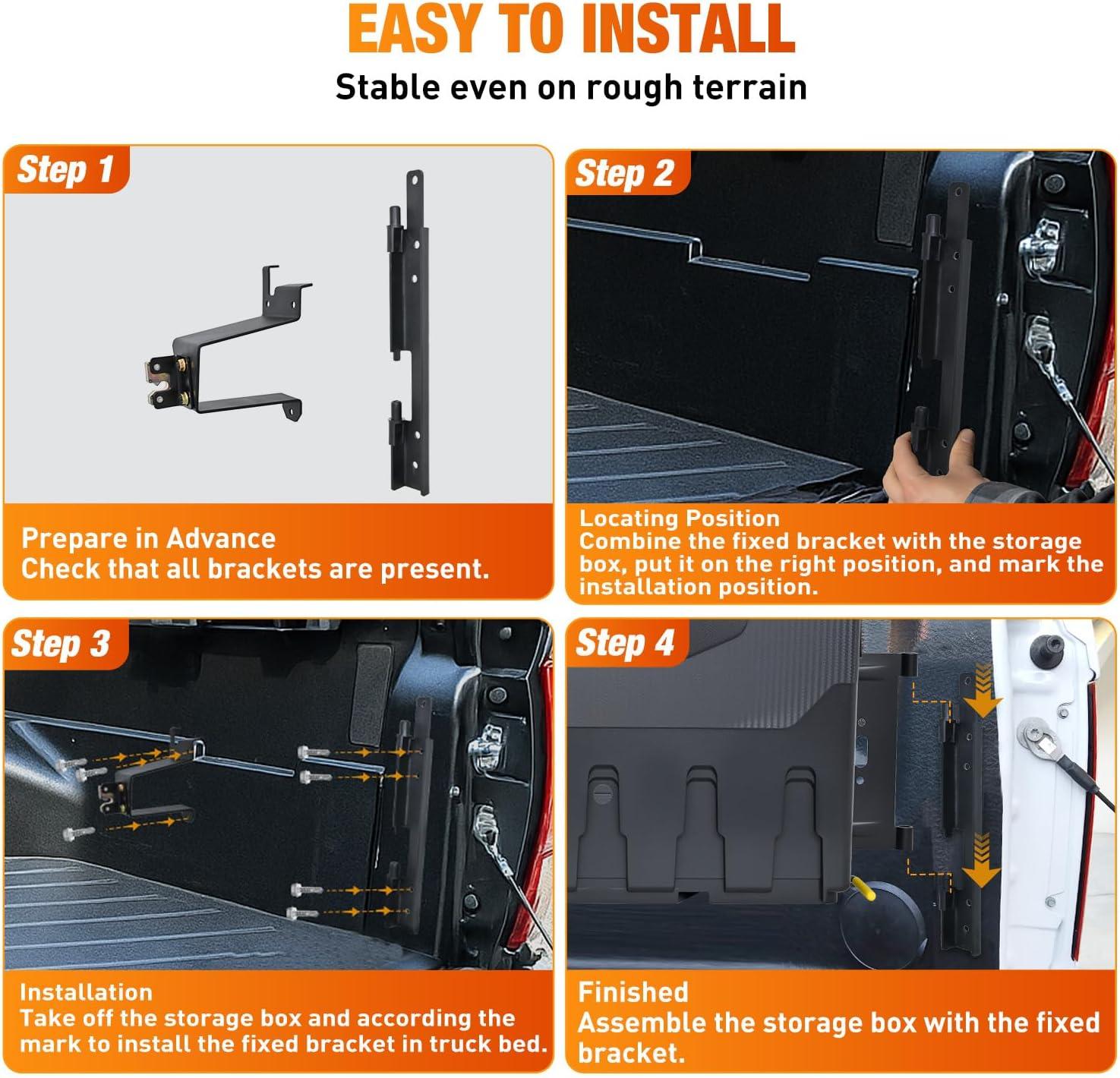 EASY TO INSTALL
Stable even on rough terrain

Step 1

Prepare in Advance
Check that all brackets are present.

Step 2

Locating Position
Combine the fixed bracket with the storage box, put it on the right position, and mark the installation position.

Step 3

Installation
Take off the storage box and according the mark to install the fixed bracket in truck bed.

Step 4

Finished
Assemble the storage box with the fixed bracket.