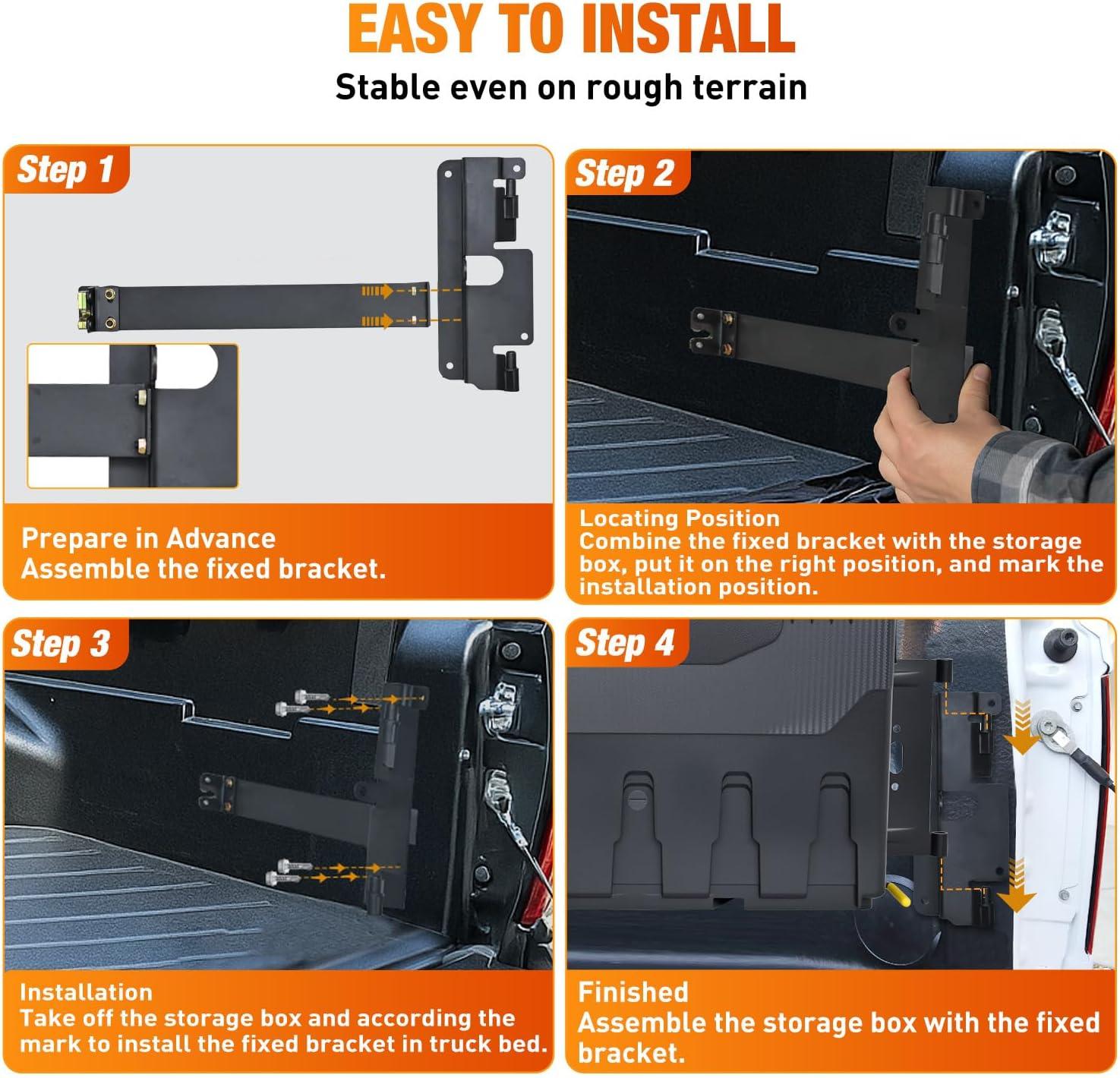 EASY TO INSTALL

Stable even on rough terrain

Step 1

Prepare in Advance
Assemble the fixed bracket.

Step 2

Locating Position
Combine the fixed bracket with the storage box, put it on the right position, and mark the installation position.

Step 3

Installation
Take off the storage box and according the mark to install the fixed bracket in truck bed.

Step 4

Finished
Assemble the storage box with the fixed bracket.