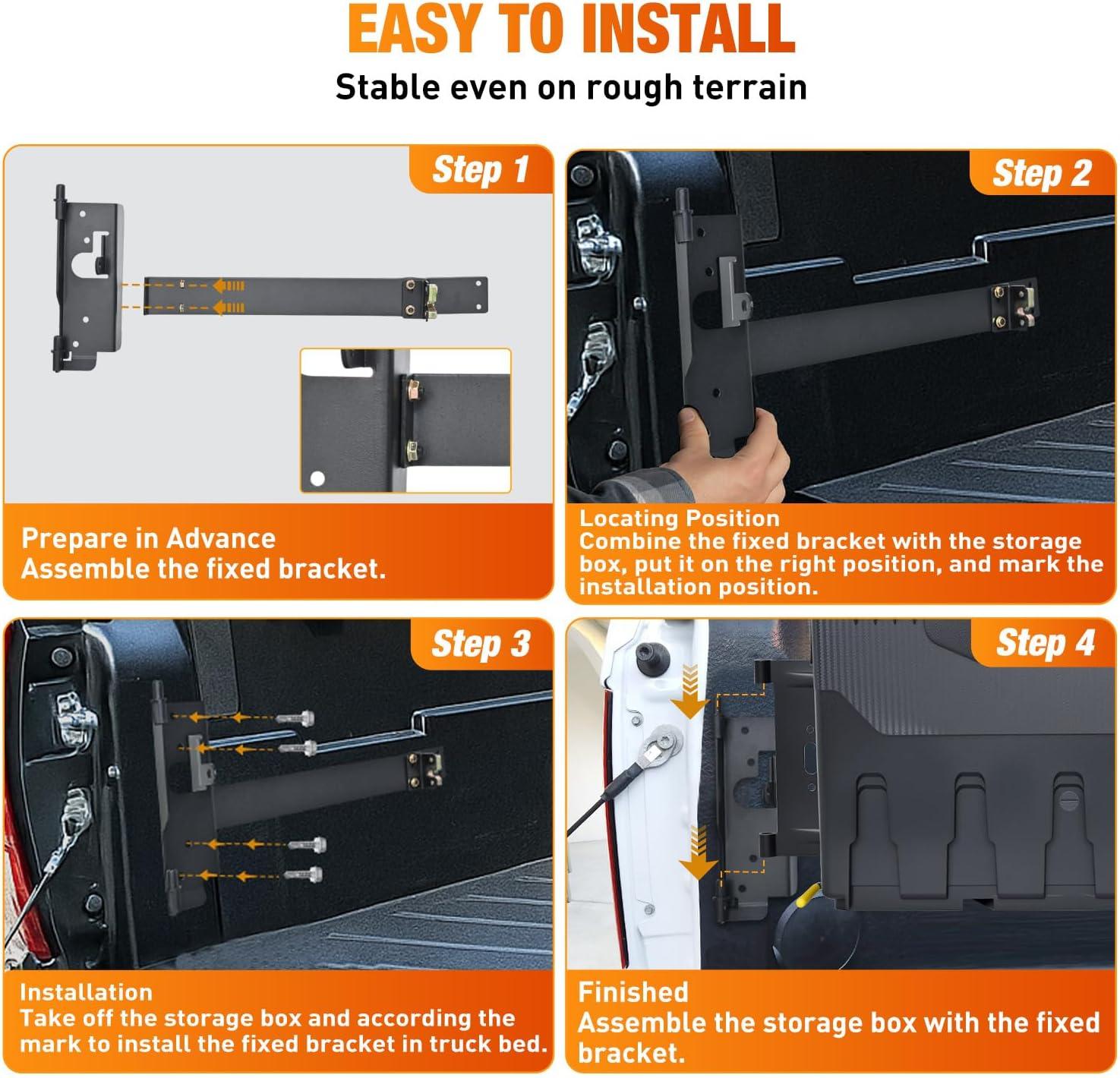 EASY TO INSTALL

Stable even on rough terrain

Step 1

Prepare in Advance
Assemble the fixed bracket.

Step 2

Locating Position
Combine the fixed bracket with the storage box, put it on the right position, and mark the installation position.

Step 3

Installation
Take off the storage box and according the mark to install the fixed bracket in truck bed.

Step 4

Finished
Assemble the storage box with the fixed bracket.